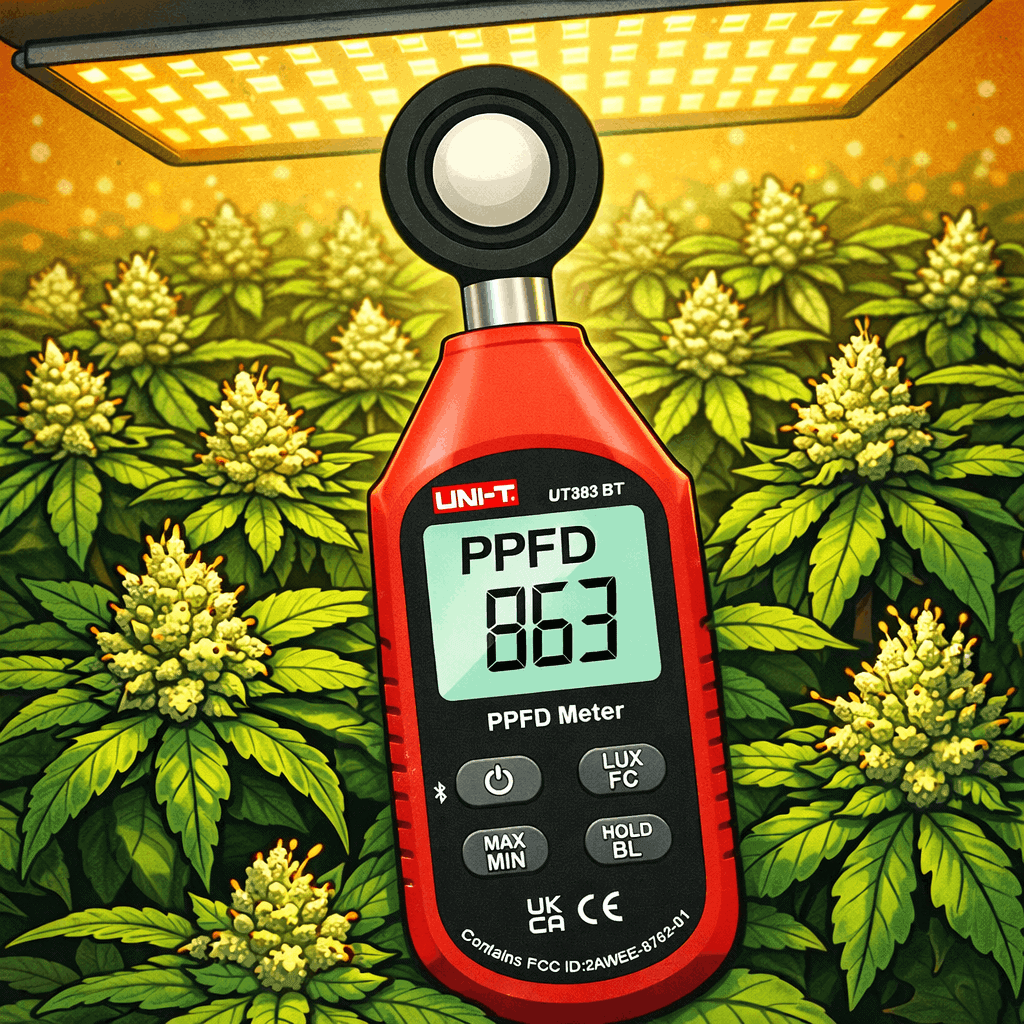 UNI-T UT383 BT

PPFD
863

PPFD Meter

LUX FC

MAX MIN

HOLD BL

UK CA CE

Contains FCC ID:2AWEE-8762-01